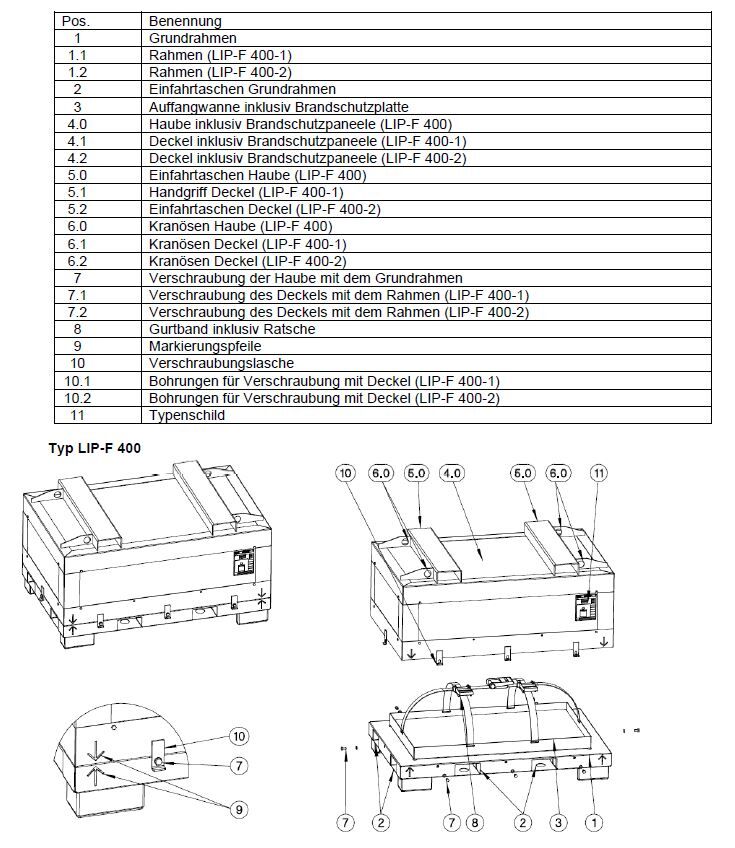 | Pos. | Benennung |
|---|---|
| 1 | Grundrahmen |
| 1.1 | Rahmen (LIP-F 400-1) |
| 1.2 | Rahmen (LIP-F 400-2) |
| 2 | Einfahrtaschen Grundrahmen |
| 3 | Auffangwanne inklusiv Brandschutzplatte |
| 4.0 | Haube inklusiv Brandschutzpaneele (LIP-F 400) |
| 4.1 | Deckel inklusiv Brandschutzpaneele (LIP-F 400-1) |
| 4.2 | Deckel inklusiv Brandschutzpaneele (LIP-F 400-2) |
| 5.0 | Einfahrtaschen Haube (LIP-F 400) |
| 5.1 | Handgriff Deckel (LIP-F 400-1) |
| 5.2 | Einfahrtaschen Deckel (LIP-F 400-2) |
| 6.0 | Kranösen Haube (LIP-F 400) |
| 6.1 | Kranösen Deckel (LIP-F 400-1) |
| 6.2 | Kranösen Deckel (LIP-F 400-2) |
| 7 | Verschraubung der Haube mit dem Grundrahmen |
| 7.1 | Verschraubung des Deckels mit dem Rahmen (LIP-F 400-1) |
| 7.2 | Verschraubung des Deckels mit dem Rahmen (LIP-F 400-2) |
| 8 | Gurtband inklusiv Ratsche |
| 9 | Markierungspfeile |
| 10 | Verschraubungslasche |
| 10.1 | Bohrungen für Verschraubung mit Deckel (LIP-F 400-1) |
| 10.2 | Bohrungen für Verschraubung mit Deckel (LIP-F 400-2) |
| 11 | Typenschild |

Typ LIP-F 400

10 6.0 5.0 4.0 5.0 6.0 11

10
7
9

7 2 7 8 2 3 1